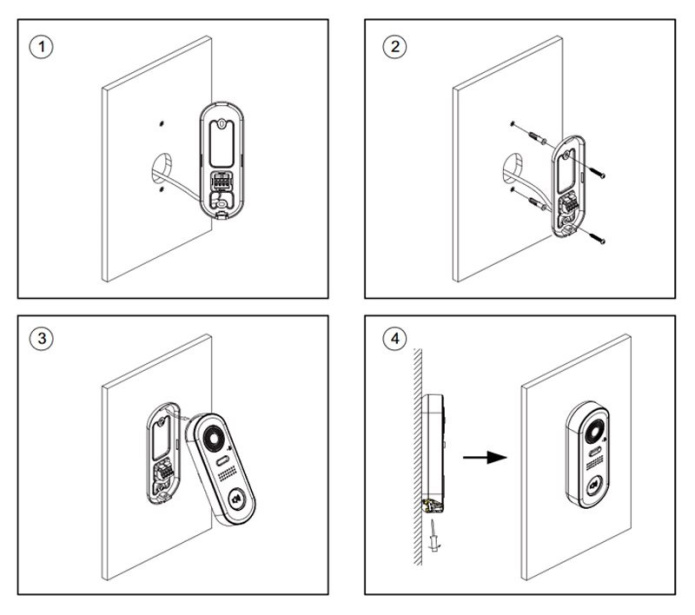 1

2

3

4